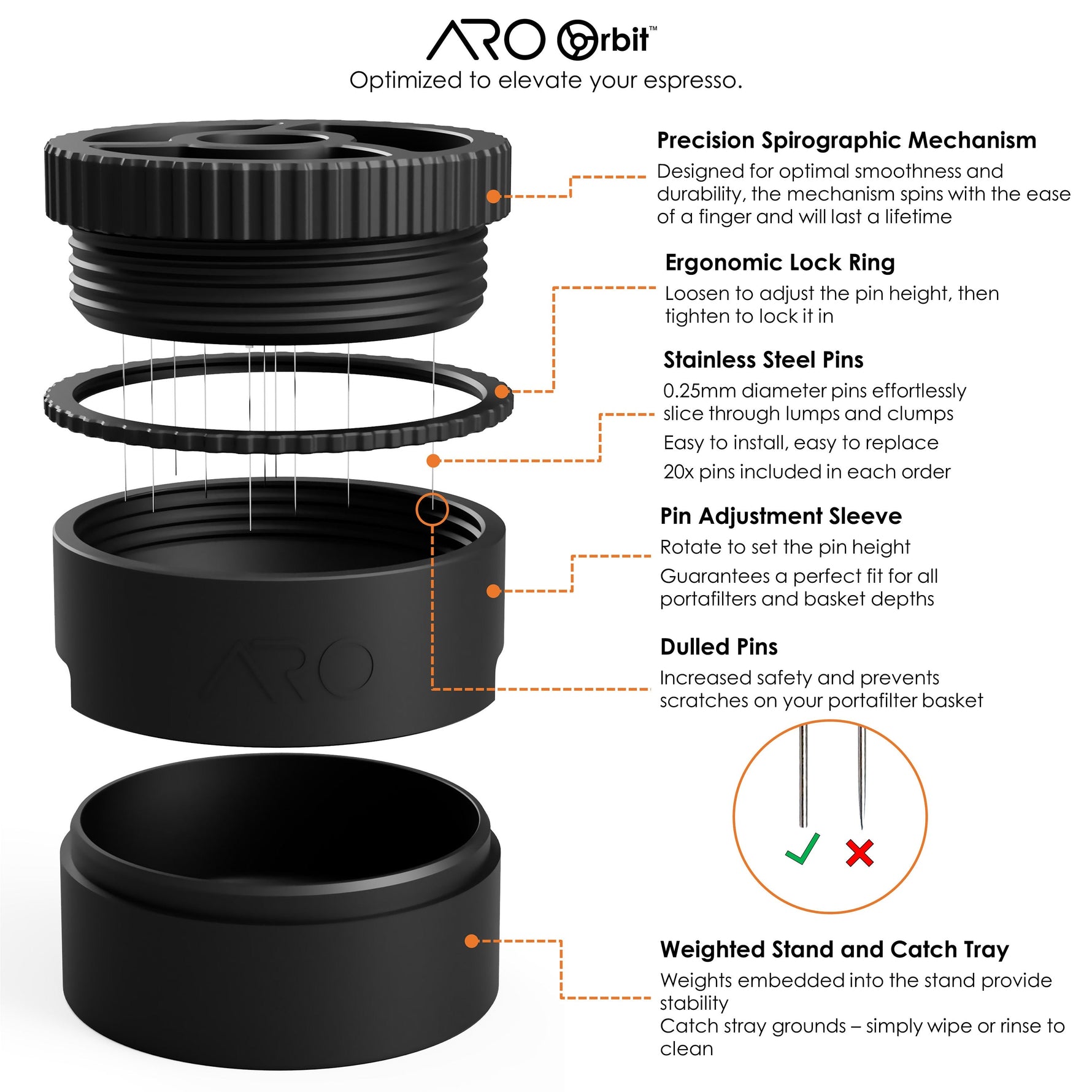 ARO Orbit™
Optimized to elevate your espresso.

Precision Spirographic Mechanism
Designed for optimal smoothness and durability, the mechanism spins with the ease of a finger and will last a lifetime

Ergonomic Lock Ring
Loosen to adjust the pin height, then tighten to lock it in

Stainless Steel Pins
0.25mm diameter pins effortlessly slice through lumps and clumps
Easy to install, easy to replace
20x pins included in each order

Pin Adjustment Sleeve
Rotate to set the pin height
Guarantees a perfect fit for all portafilters and basket depths

Dulled Pins
Increased safety and prevents scratches on your portafilter basket

ARO

Weighted Stand and Catch Tray
Weights embedded into the stand provide stability
Catch stray grounds – simply wipe or rinse to clean